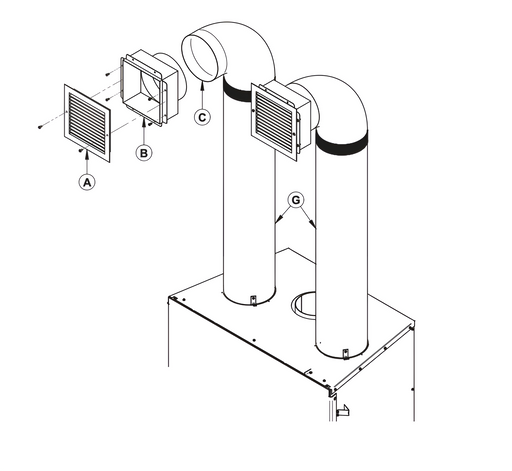 A
B
C
G