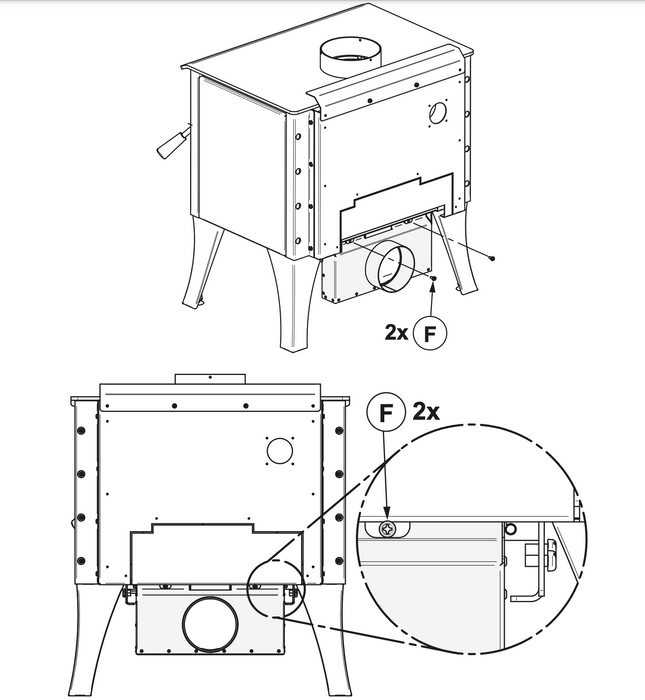 2x F

F 2x